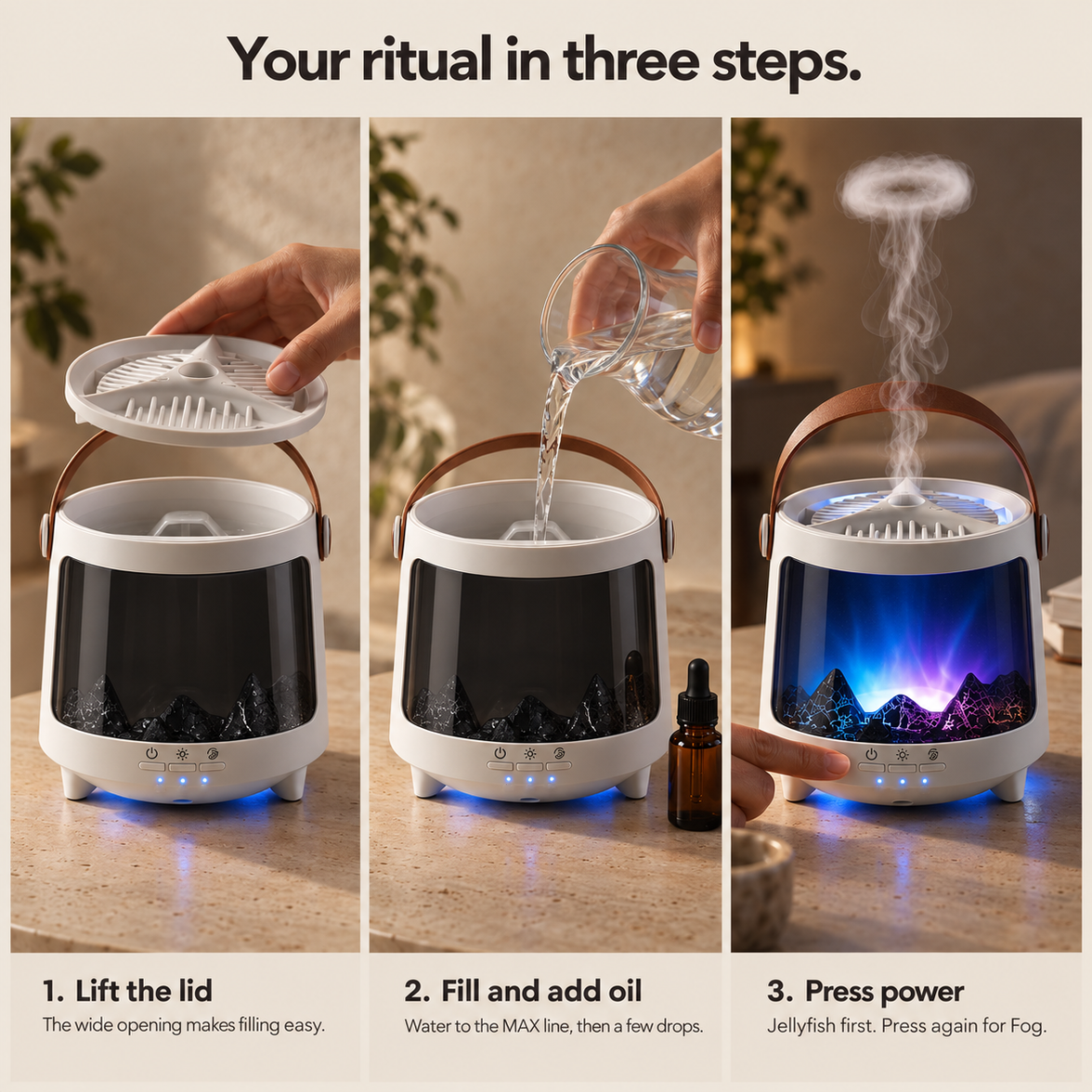 Your ritual in three steps.

1. Lift the lid
The wide opening makes filling easy.

2. Fill and add oil
Water to the MAX line, then a few drops.

3. Press power
Jellyfish first. Press again for Fog.